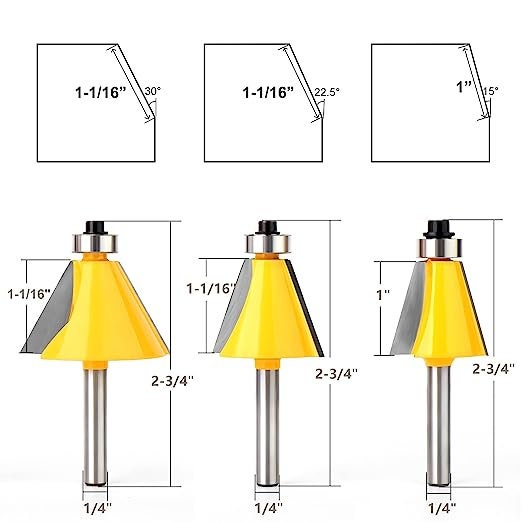 1-1/16"
30°
1-1/16"
22.5°
1"
15°
1-1/16"
2-3/4"
1/4"
1-1/16"
2-3/4"
1/4"
1"
2-3/4"
1/4"